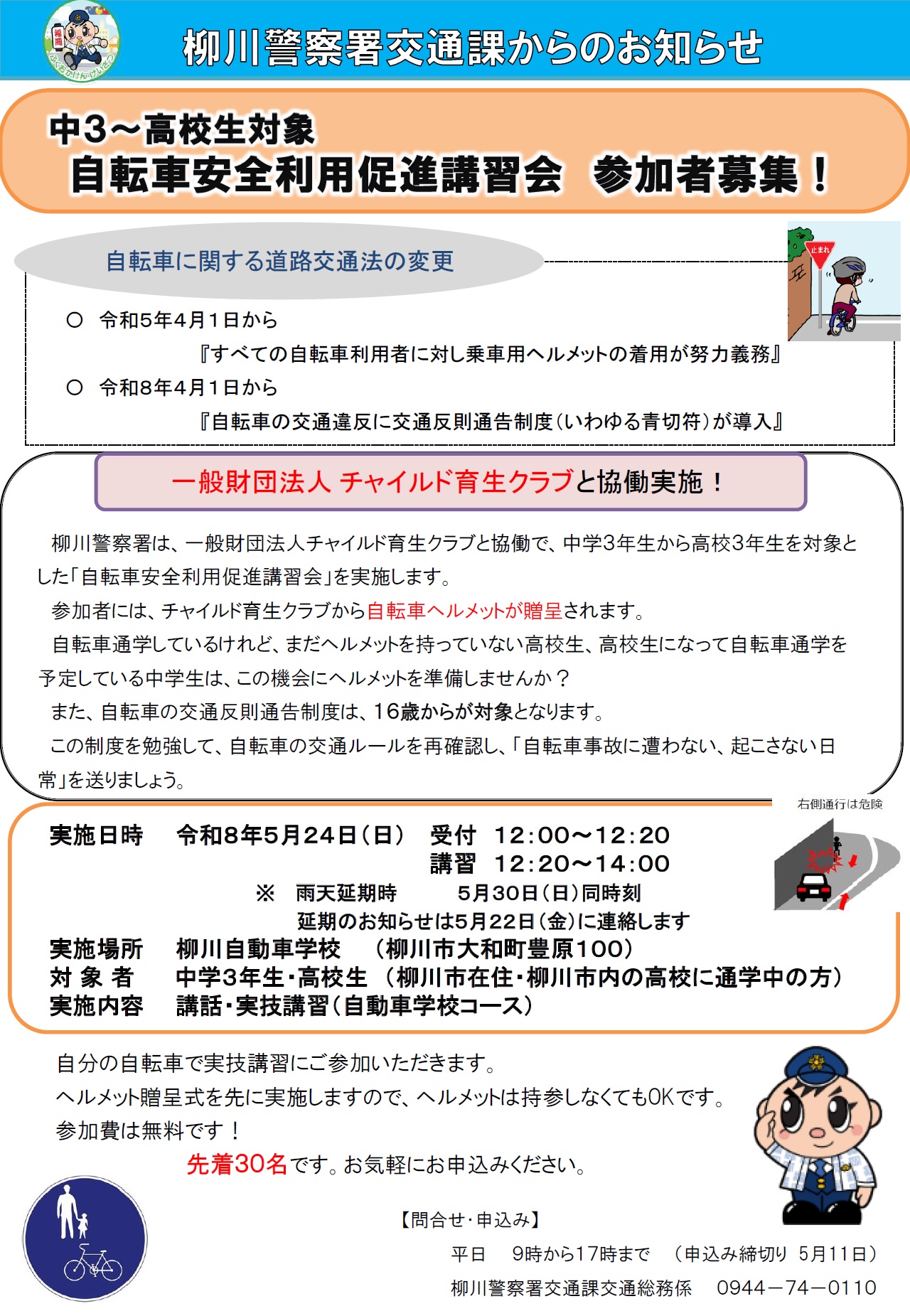 福岡 ふくおかけんけいさつ

柳川警察署交通課からのお知らせ

中3～高校生対象
自転車安全利用促進講習会　参加者募集！

自転車に関する道路交通法の変更

止まれ

○　令和5年4月1日から
『すべての自転車利用者に対し乗車用ヘルメットの着用が努力義務』
○　令和8年4月1日から
『自転車の交通違反に交通反則通告制度（いわゆる青切符）が導入』

一般財団法人 チャイルド育生クラブと協働実施！

柳川警察署は、一般財団法人チャイルド育生クラブと協働で、中学3年生から高校3年生を対象とした「自転車安全利用促進講習会」を実施します。
参加者には、チャイルド育生クラブから自転車ヘルメットが贈呈されます。
自転車通学しているけれど、まだヘルメットを持っていない高校生、高校生になって自転車通学を予定している中学生は、この機会にヘルメットを準備しませんか？
また、自転車の交通反則通告制度は、16歳からが対象となります。
この制度を勉強して、自転車の交通ルールを再確認し、「自転車事故に遭わない、起こさない日常」を送りましょう。

右側通行は危険

実施日時　令和8年5月24日（日）　受付　12:00～12:20
講習　12:20～14:00
※　雨天延期時　5月30日（日）同時刻
延期のお知らせは5月22日（金）に連絡します
実施場所　柳川自動車学校　（柳川市大和町豊原100）
対 象 者　中学3年生・高校生　（柳川市在住・柳川市内の高校に通学中の方）
実施内容　講話・実技講習（自動車学校コース）

自分の自転車で実技講習にご参加いただきます。
ヘルメット贈呈式を先に実施しますので、ヘルメットは持参しなくてもOKです。
参加費は無料です！
先着30名です。お気軽にお申込みください。

【問合せ・申込み】
平日　9時から17時まで　（申込み締切り　5月11日）
柳川警察署交通課交通総務係　0944－74－0110