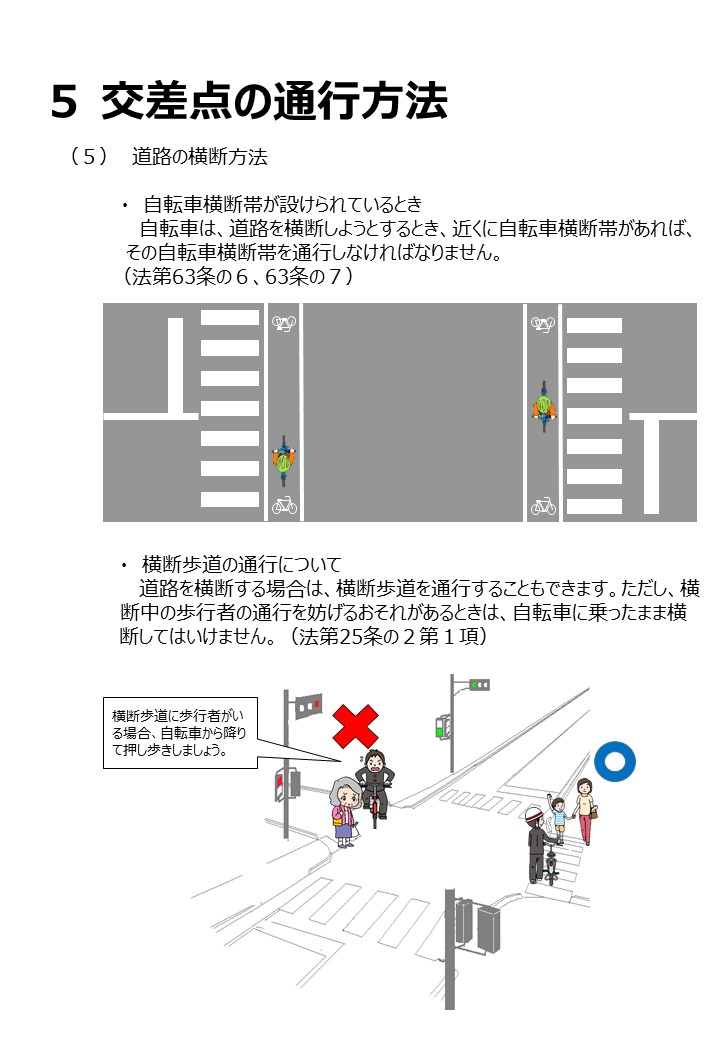 5 交差点の通行方法

（５） 道路の横断方法

・ 自転車横断帯が設けられているとき
自転車は、道路を横断しようとするとき、近くに自転車横断帯があれば、その自転車横断帯を通行しなければなりません。
（法第63条の６、63条の７）

・ 横断歩道の通行について
道路を横断する場合は、横断歩道を通行することもできます。ただし、横断中の歩行者の通行を妨げるおそれがあるときは、自転車に乗ったまま横断してはいけません。（法第25条の２第１項）

横断歩道に歩行者がいる場合、自転車から降りて押し歩きしましょう。