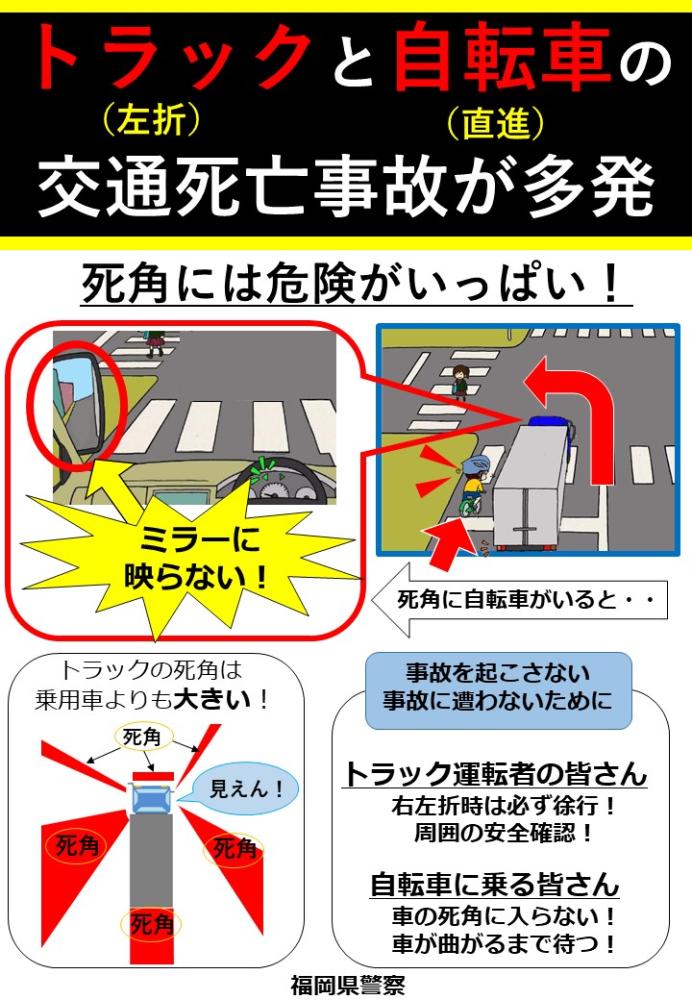 トラックと自転車の
（左折）　（直進）
交通死亡事故が多発

死角には危険がいっぱい！

ミラーに映らない！

死角に自転車がいると・・

トラックの死角は乗用車よりも大きい！

死角

見えん！

死角

死角

死角

事故を起こさない
事故に遭わないために

トラック運転者の皆さん
右左折時は必ず徐行！
周囲の安全確認！

自転車に乗る皆さん
車の死角に入らない！
車が曲がるまで待つ！

福岡県警察