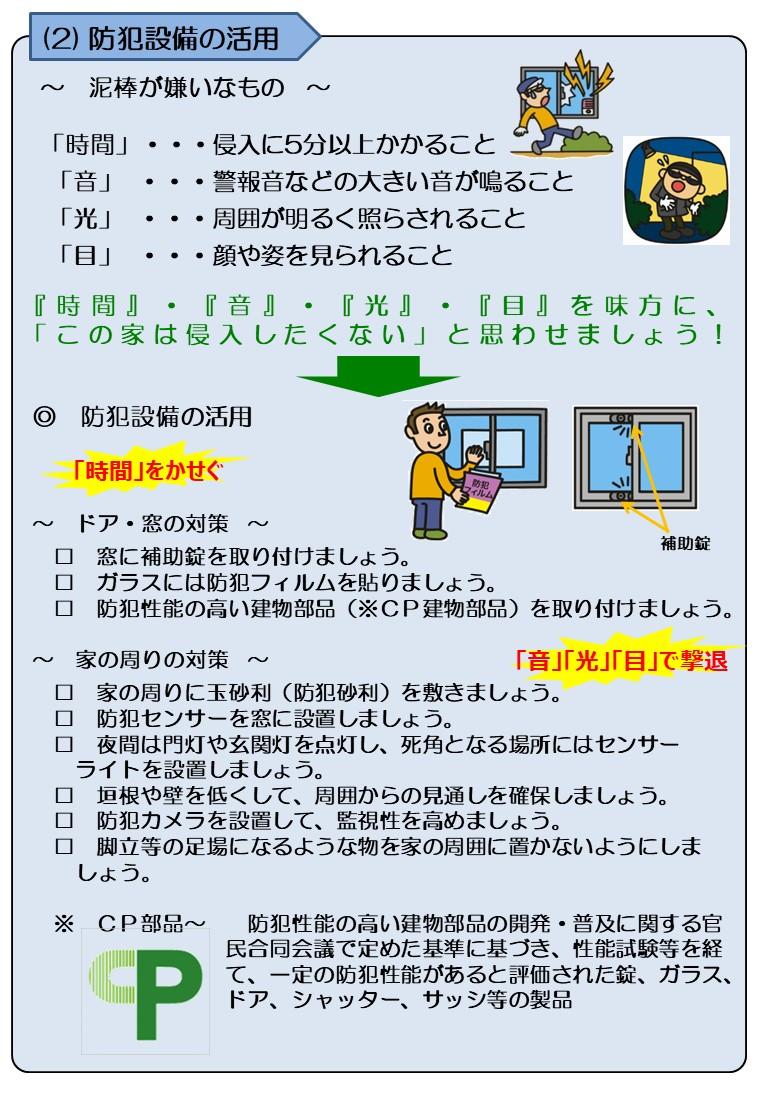 (2) 防犯設備の活用

～　泥棒が嫌いなもの　～

「時間」・・・侵入に5分以上かかること
「音」　・・・警報音などの大きい音が鳴ること
「光」　・・・周囲が明るく照らされること
「目」　・・・顔や姿を見られること

『時間』・『音』・『光』・『目』を味方に、「この家は侵入したくない」と思わせましょう！

◎　防犯設備の活用

「時間」をかせぐ

防犯フィルム

補助錠

～　ドア・窓の対策　～
□　窓に補助錠を取り付けましょう。
□　ガラスには防犯フィルムを貼りましょう。
□　防犯性能の高い建物部品（※ＣＰ建物部品）を取り付けましょう。

～　家の周りの対策　～

「音」「光」「目」で撃退

□　家の周りに玉砂利（防犯砂利）を敷きましょう。
□　防犯センサーを窓に設置しましょう。
□　夜間は門灯や玄関灯を点灯し、死角となる場所にはセンサーライトを設置しましょう。
□　垣根や壁を低くして、周囲からの見通しを確保しましょう。
□　防犯カメラを設置して、監視性を高めましょう。
□　脚立等の足場になるような物を家の周囲に置かないようにしましょう。

※　ＣＰ部品～　防犯性能の高い建物部品の開発・普及に関する官民合同会議で定めた基準に基づき、性能試験等を経て、一定の防犯性能があると評価された錠、ガラス、ドア、シャッター、サッシ等の製品

CP